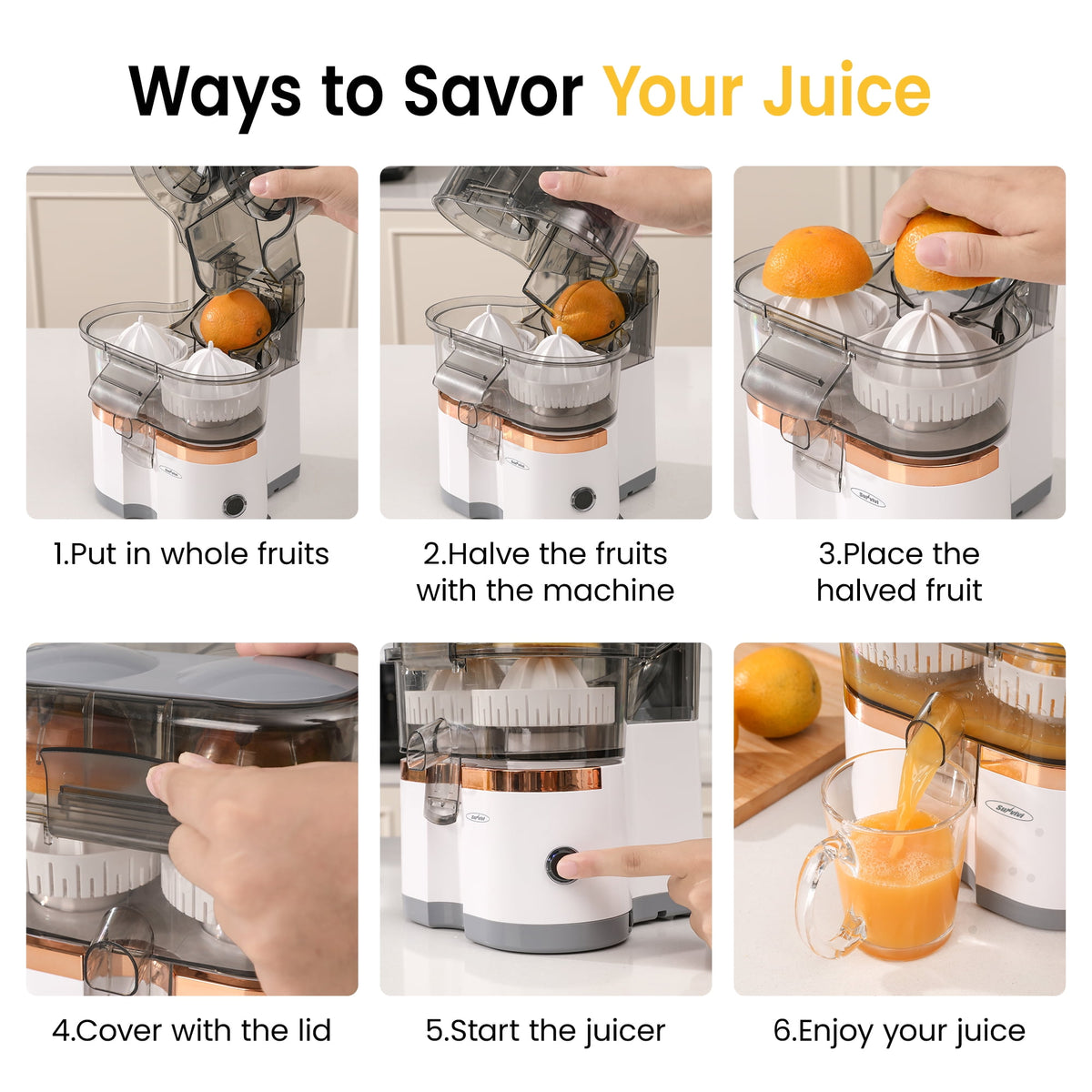 Ways to Savor Your Juice

1.Put in whole fruits

2.Halve the fruits with the machine

3.Place the halved fruit

4.Cover with the lid

5.Start the juicer

6.Enjoy your juice